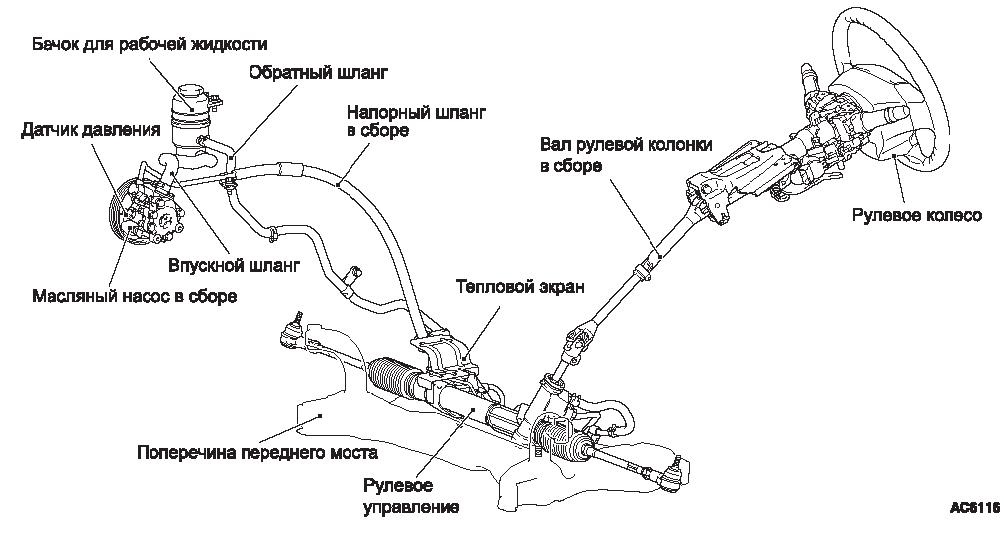 Бачок для рабочей жидкости
Обратный шланг
Напорный шланг в сборе
Датчик давления
Вал рулевой колонки в сборе
Рулевое колесо
Впускной шланг
Масляный насос в сборе
Тепловой экран
Поперечина переднего моста
Рулевое управление
AC6116